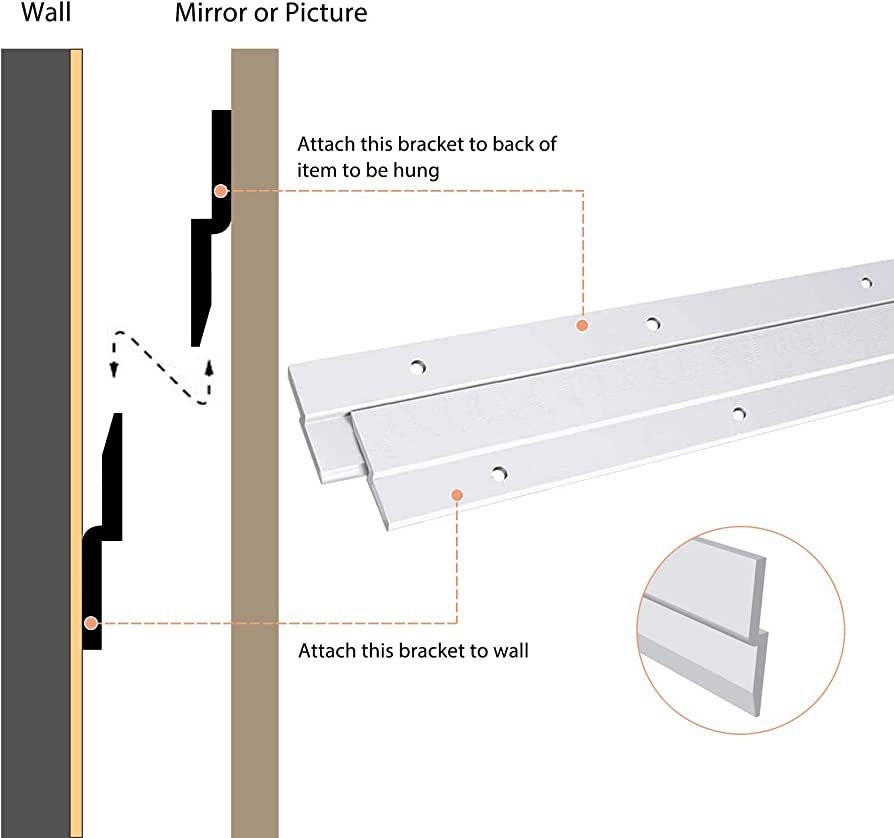 Wall

Mirror or Picture

Attach this bracket to back of item to be hung

Attach this bracket to wall